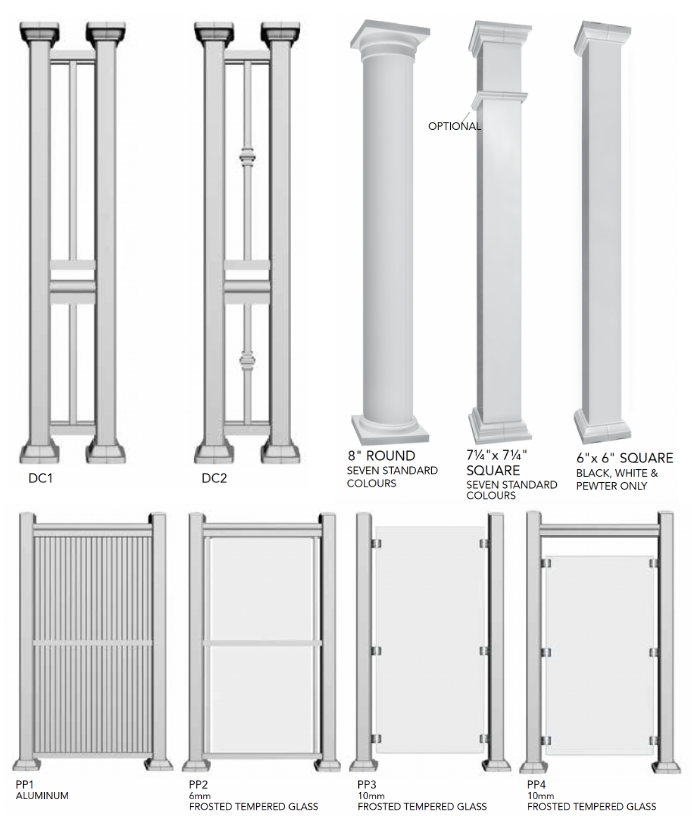 OPTIONAL

DC1

DC2

8" ROUND
SEVEN STANDARD COLOURS

7¼"x 7¼" SQUARE
SEVEN STANDARD COLOURS

6"x 6" SQUARE
BLACK, WHITE & PEWTER ONLY

PP1
ALUMINUM

PP2
6mm
FROSTED TEMPERED GLASS

PP3
10mm
FROSTED TEMPERED GLASS

PP4
10mm
FROSTED TEMPERED GLASS